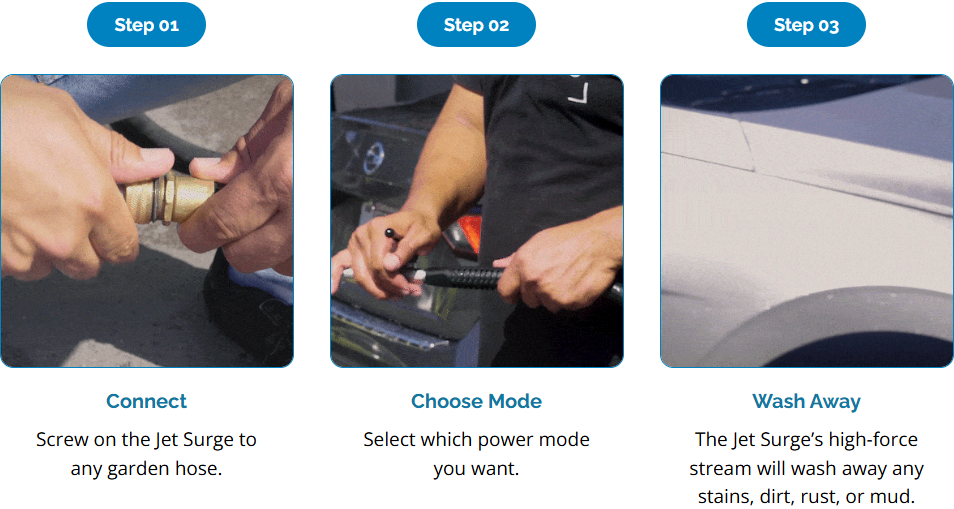 Step 01

Connect

Screw on the Jet Surge to any garden hose.

Step 02

Choose Mode

Select which power mode you want.

Step 03

Wash Away

The Jet Surge's high-force stream will wash away any stains, dirt, rust, or mud.